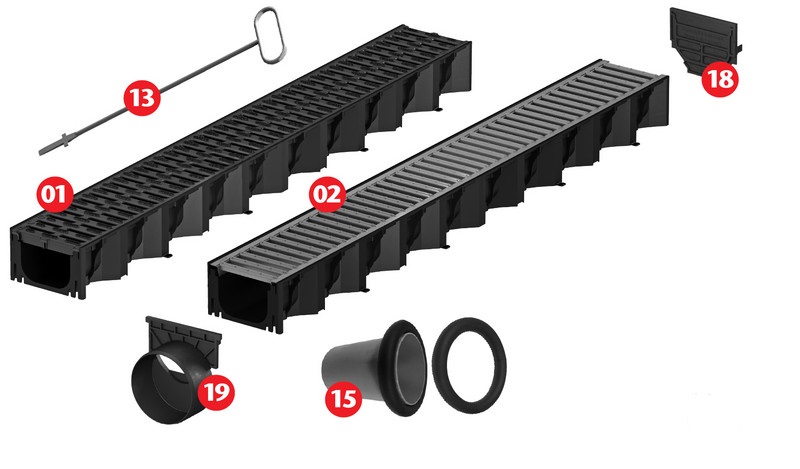 13
18
01
02
19
15